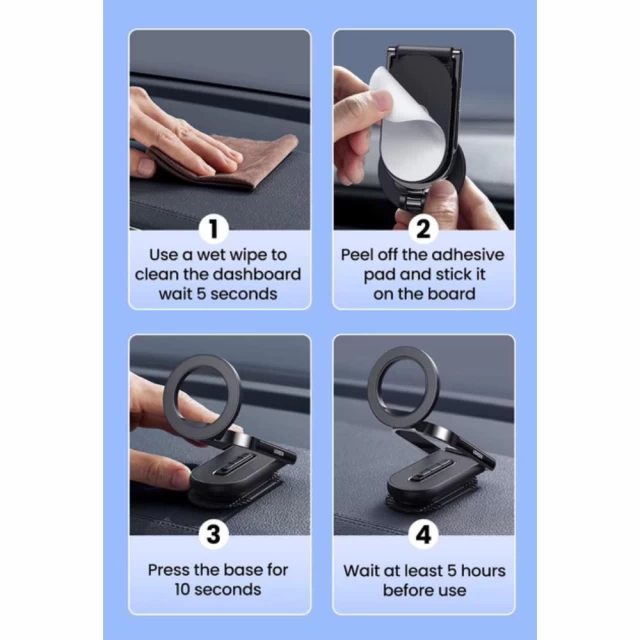 1

Use a wet wipe to clean the dashboard wait 5 seconds

2

Peel off the adhesive pad and stick it on the board

3

Press the base for 10 seconds

4

Wait at least 5 hours before use